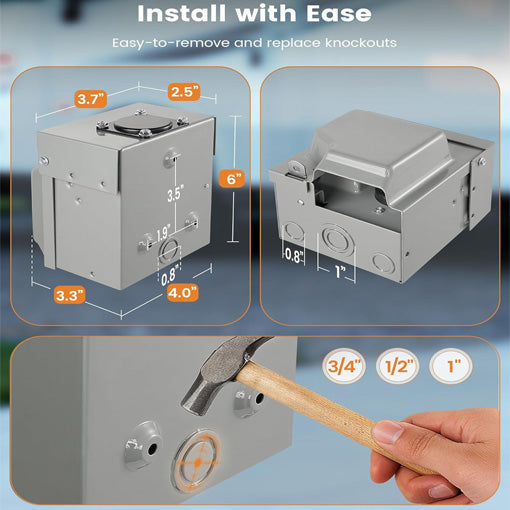 Install with Ease

Easy-to-remove and replace knockouts

3.7"
2.5"
6"
3.5"
1.9"
0.8"
3.3"
4.0"

0.8"
1"

3/4"
1/2"
1"