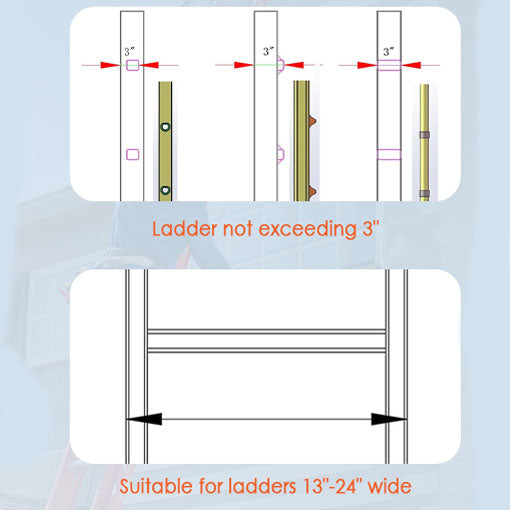 3"

3"

3"

Ladder not exceeding 3"

Suitable for ladders 13"-24" wide